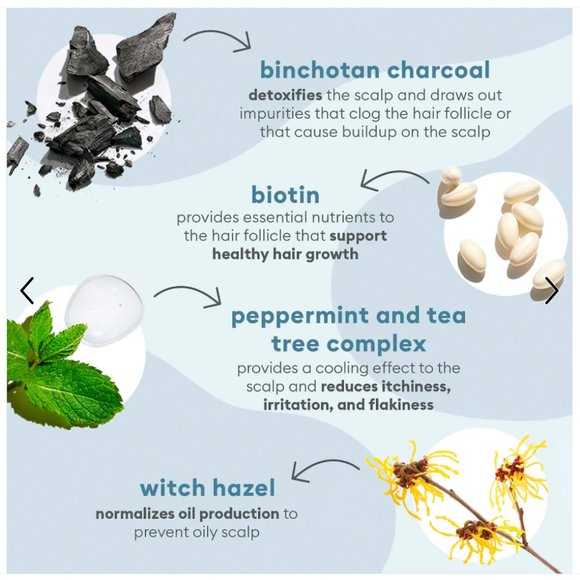 binchotan charcoal
detoxifies the scalp and draws out impurities that clog the hair follicle or that cause buildup on the scalp

biotin
provides essential nutrients to the hair follicle that support healthy hair growth

peppermint and tea tree complex
provides a cooling effect to the scalp and reduces itchiness, irritation, and flakiness

witch hazel
normalizes oil production to prevent oily scalp